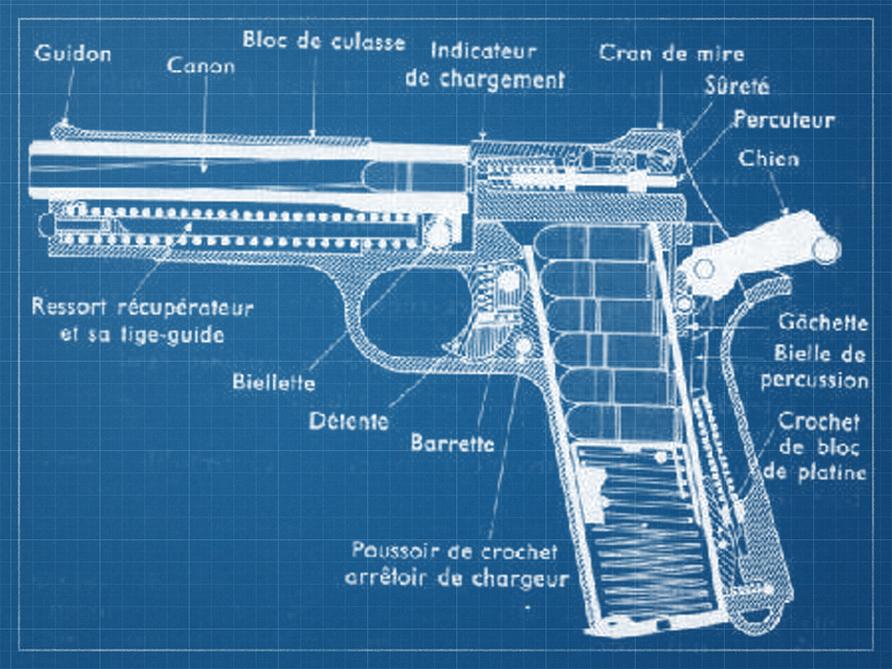 Guidon
Canon
Bloc de culasse
Indicateur de chargement
Cran de mire
Sûreté
Percuteur
Chien
Ressort récupérateur et sa tige-guide
Biellette
Détente
Barrette
Gâchette
Bielle de percussion
Crochet de bloc de platine
Poussoir de crochet arrêtoir de chargeur