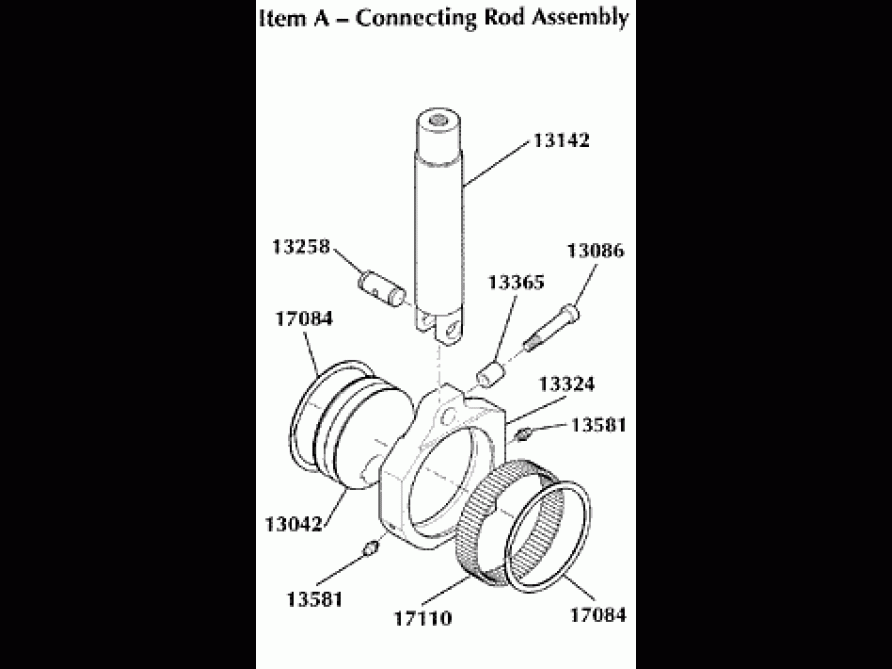 Item A – Connecting Rod Assembly

13142

13258

13086

13365

17084

13324

13581

13042

13581

17110

17084