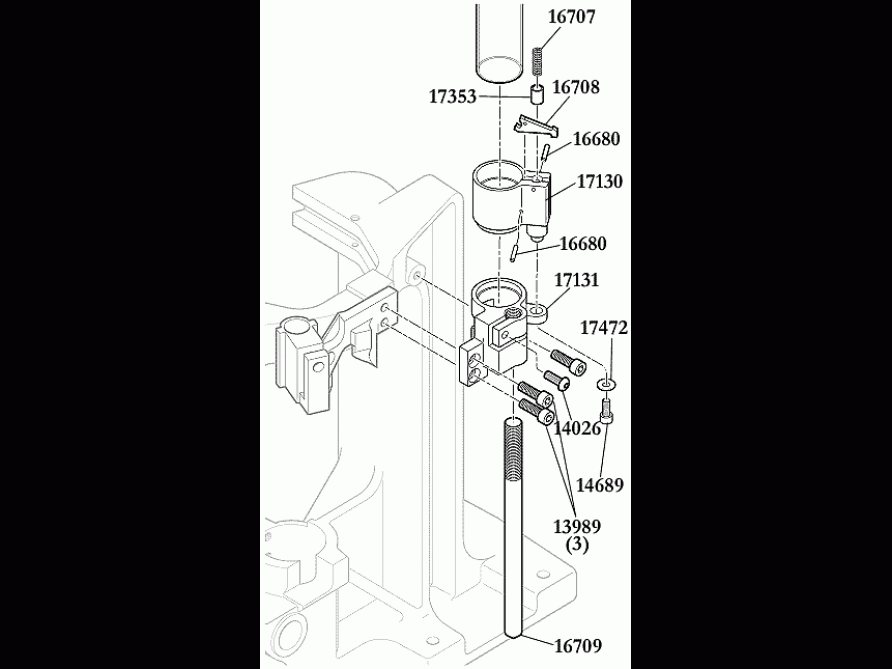 16707
17353
16708
16680
17130
16680
17131
17472
14026
14689
13989
(3)
16709