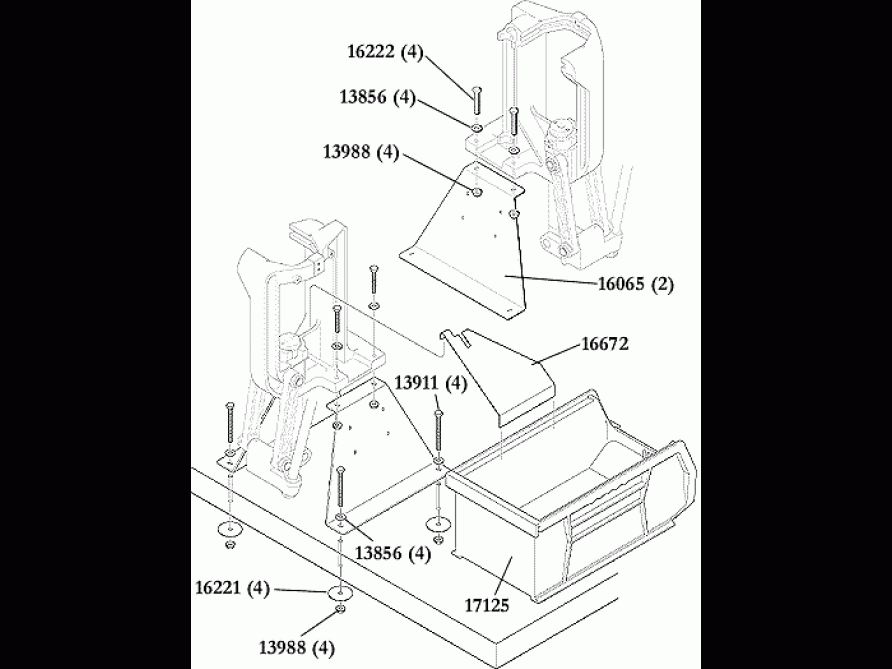 16222 (4)
13856 (4)
13988 (4)
16065 (2)
16672
13911 (4)
13856 (4)
16221 (4)
17125
13988 (4)