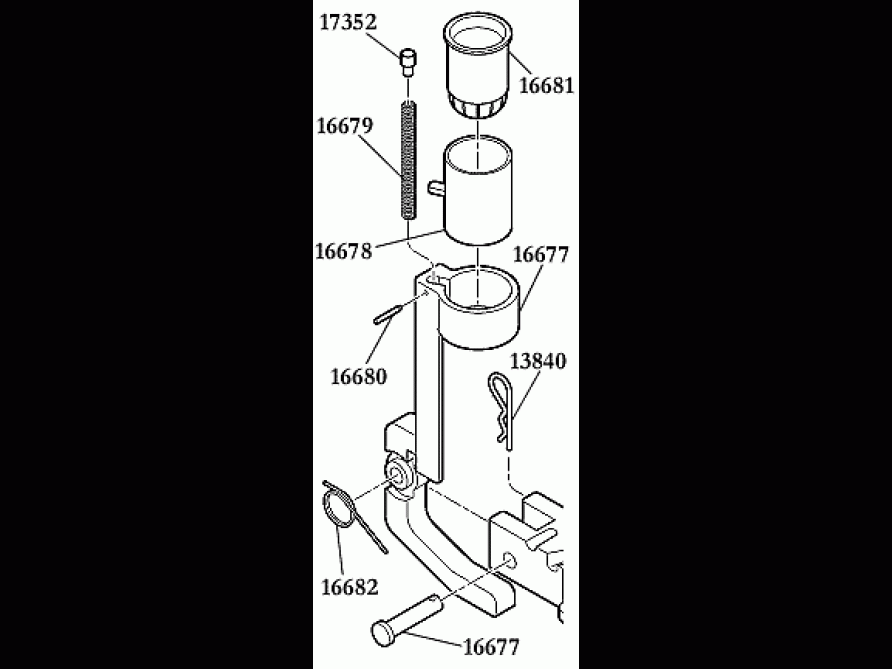 17352
16681
16679
16678
16677
16680
13840
16682
16677