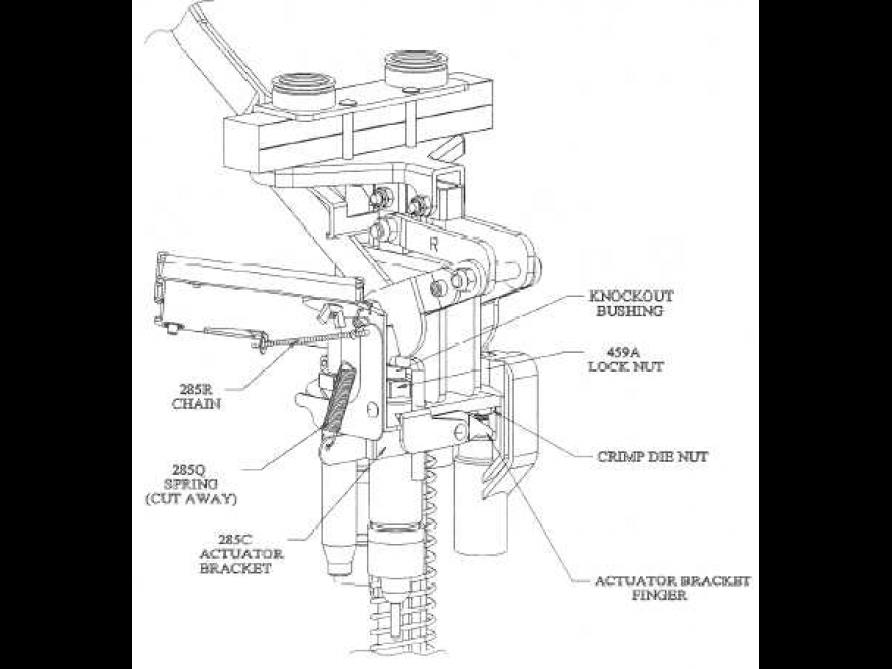 R

KNOCKOUT BUSHING

459A LOCK NUT

285R CHAIN

CRIMP DIE NUT

285Q SPRING (CUT AWAY)

285C ACTUATOR BRACKET

ACTUATOR BRACKET FINGER