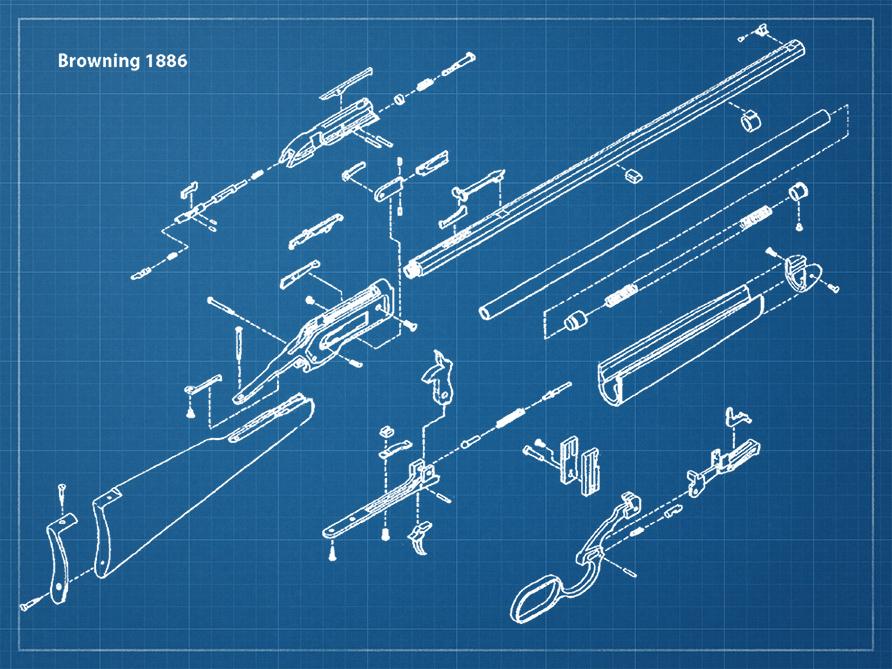 Browning 1886