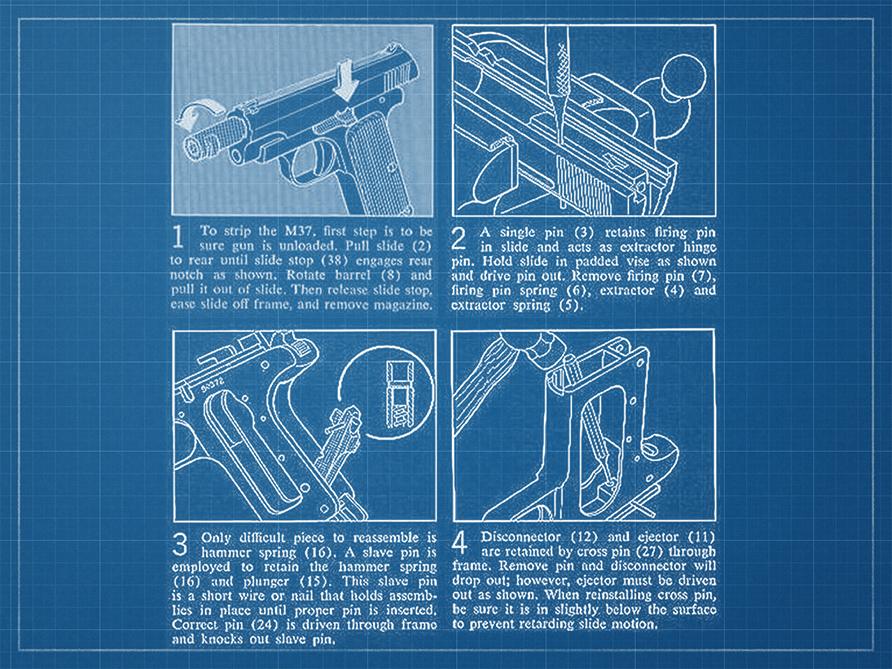 1 To strip the M37, first step is to be sure gun is unloaded. Pull slide (2) to rear until slide stop (38) engages rear notch as shown. Rotate barrel (8) and pull it out of slide. Then release slide stop, ease slide off frame, and remove magazine.

2 A single pin (3) retains firing pin in slide and acts as extractor hinge pin. Hold slide in padded vise as shown and drive pin out. Remove firing pin (7), firing pin spring (6), extractor (4) and extractor spring (5).

50372

3 Only difficult piece to reassemble is hammer spring (16). A slave pin is employed to retain the hammer spring (16) and plunger (15). This slave pin is a short wire or nail that holds assemblies in place until proper pin is inserted. Correct pin (24) is driven through frame and knocks out slave pin.

4 Disconnector (12) and ejector (11) are retained by cross pin (27) through frame. Remove pin and disconnector will drop out; however, ejector must be driven out as shown. When reinstalling cross pin, be sure it is in slightly below the surface to prevent retarding slide motion.