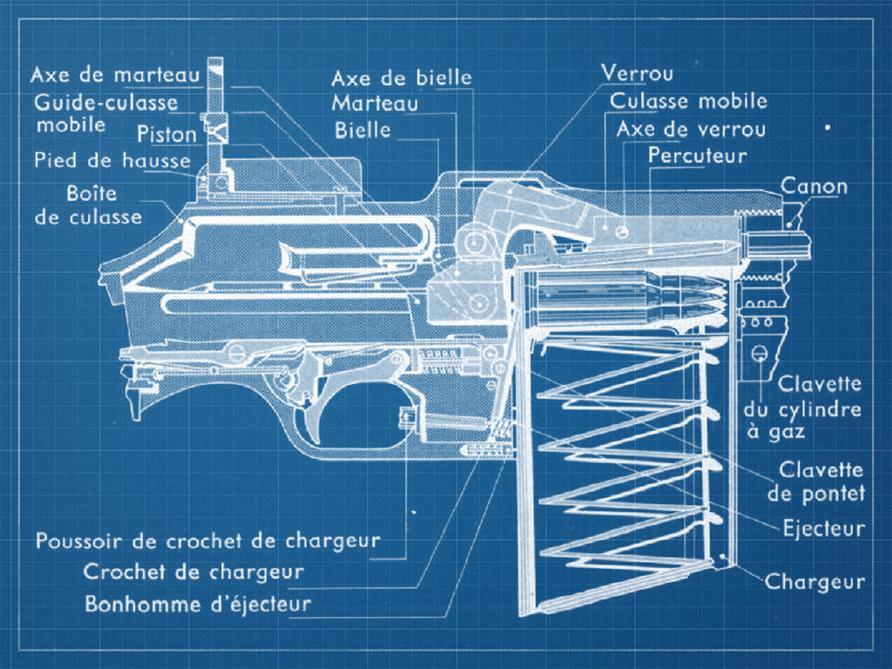 Axe de marteau
Guide-culasse mobile
Piston
Pied de hausse
Boîte de culasse
Axe de bielle
Marteau
Bielle
Verrou
Culasse mobile
Axe de verrou
Percuteur
Canon
Clavette du cylindre à gaz
Clavette de pontet
Ejecteur
Chargeur
Poussoir de crochet de chargeur
Crochet de chargeur
Bonhomme d'éjecteur