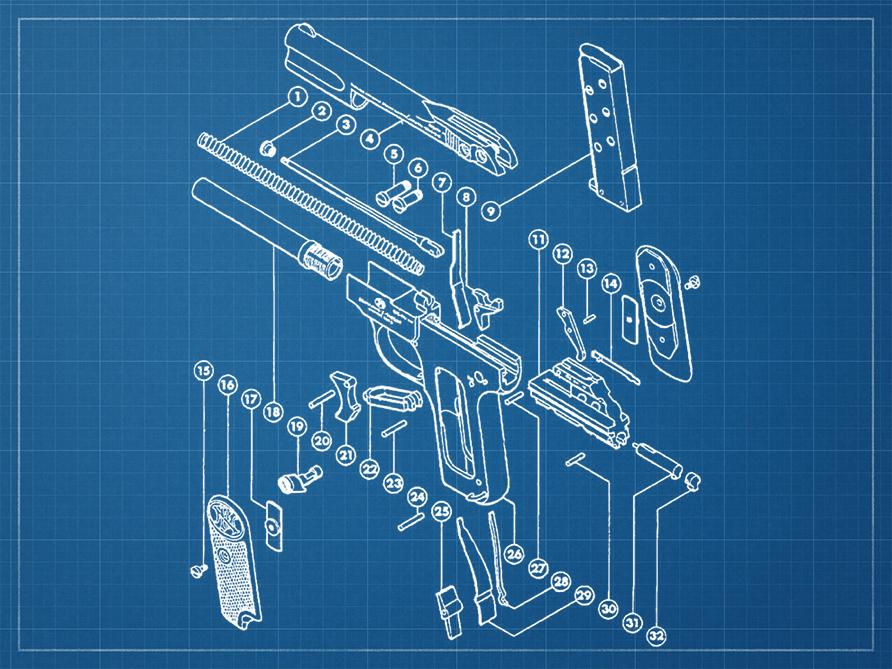 1 2 3 4 5 6 7 8 9 11 12 13 14 15 16 17 18 19 20 21 22 23 24 25 26 27 28 29 30 31 32